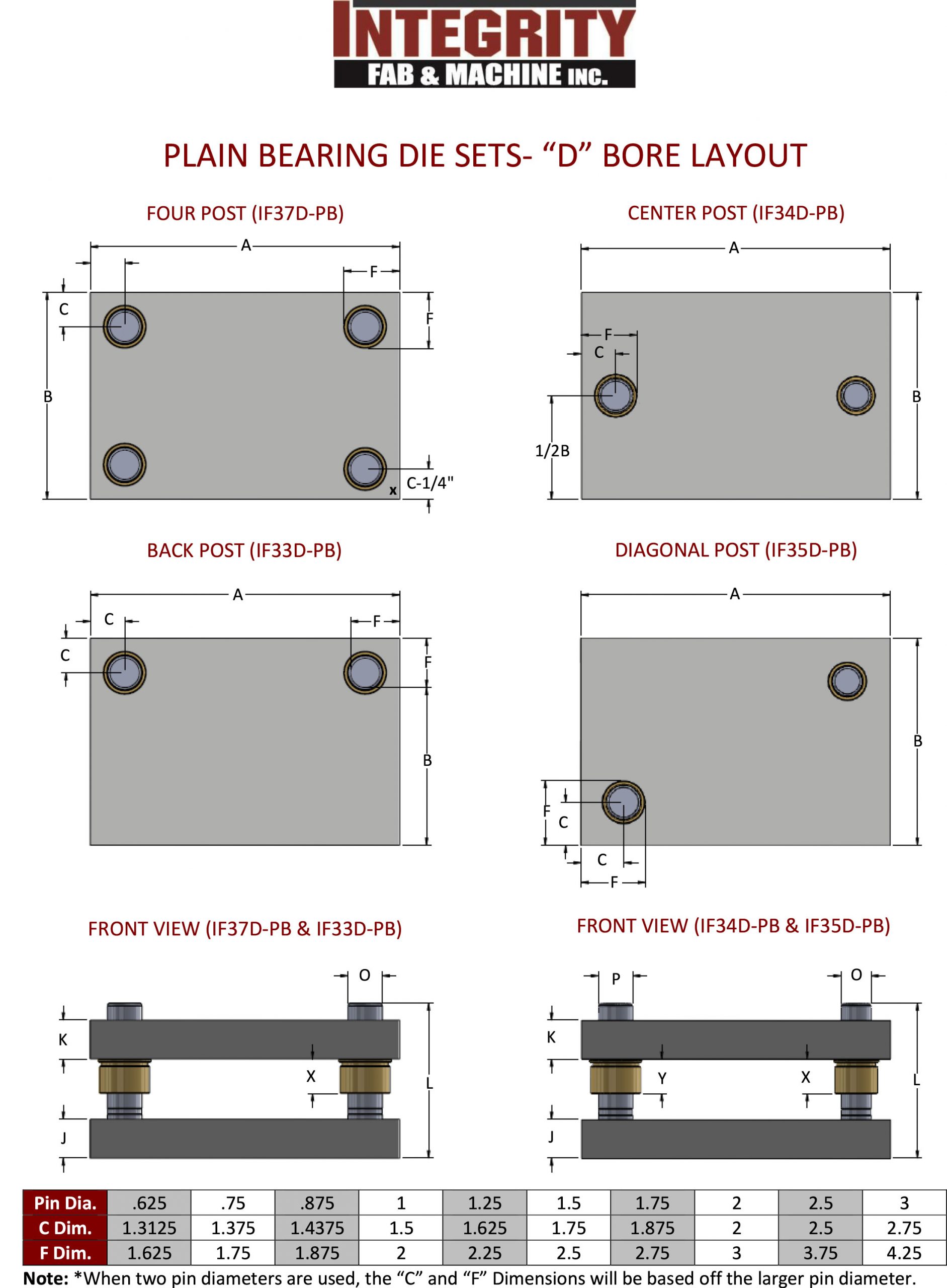 INTEGRITY
FAB & MACHINE INC.

PLAIN BEARING DIE SETS- “D” BORE LAYOUT

FOUR POST (IF37D-PB)

A
F
C
F
B
x
C-1/4"

CENTER POST (IF34D-PB)

A
F
C
B
1/2B

BACK POST (IF33D-PB)

A
C
F
C
F
B

DIAGONAL POST (IF35D-PB)

A
B
F
C
C
F

FRONT VIEW (IF37D-PB & IF33D-PB)

O
K
X
L
J

FRONT VIEW (IF34D-PB & IF35D-PB)

P
O
K
Y
X
L
J

| Pin Dia. | .625 | .75 | .875 | 1 | 1.25 | 1.5 | 1.75 | 2 | 2.5 | 3 |
|---|---|---|---|---|---|---|---|---|---|---|
| C Dim. | 1.3125 | 1.375 | 1.4375 | 1.5 | 1.625 | 1.75 | 1.875 | 2 | 2.5 | 2.75 |
| F Dim. | 1.625 | 1.75 | 1.875 | 2 | 2.25 | 2.5 | 2.75 | 3 | 3.75 | 4.25 |

Note: *When two pin diameters are used, the “C” and “F” Dimensions will be based off the larger pin diameter.